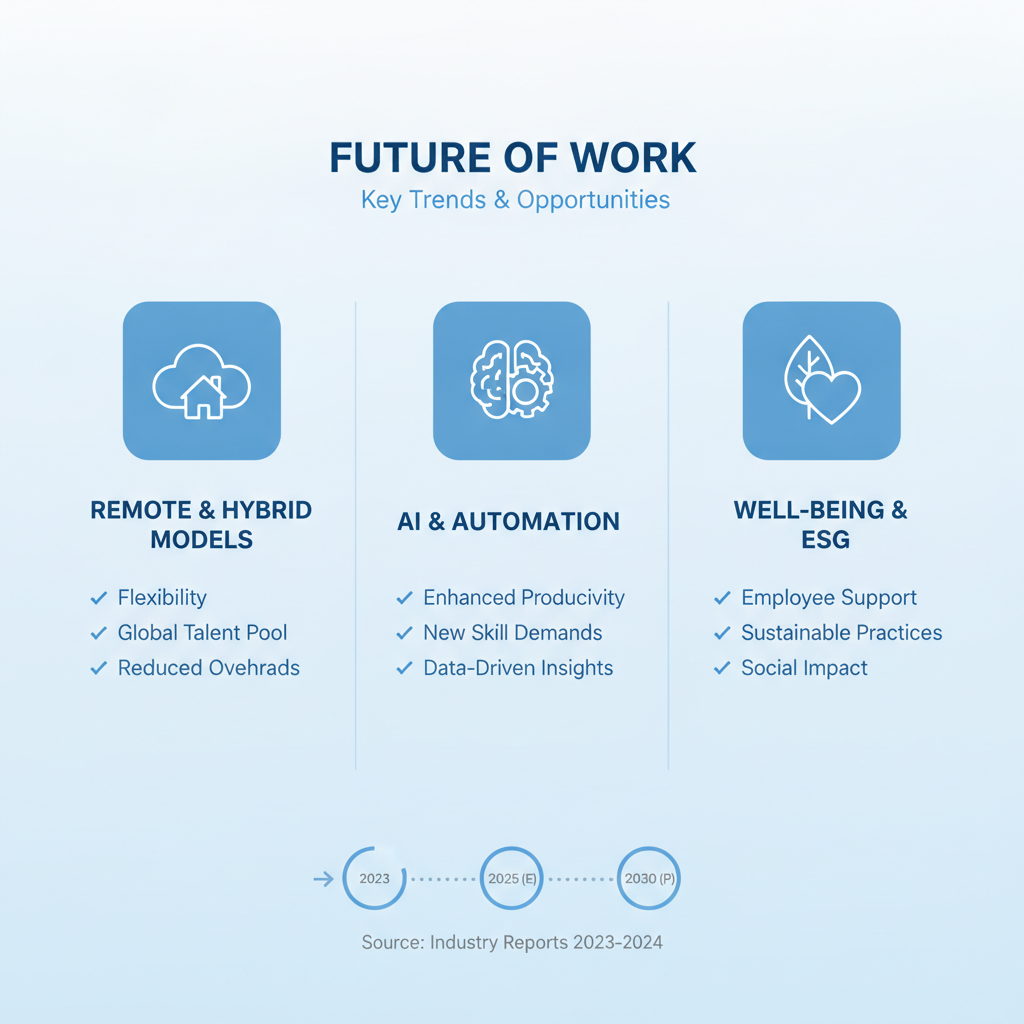 FUTURE OF WORK
Key Trends & Opportunities

REMOTE & HYBRID MODELS

✓ Flexibility
✓ Global Talent Pool
✓ Reduced Ovehrads

AI & AUTOMATION

✓ Enhanced Producivity
✓ New Skill Demands
✓ Data-Driven Insights

WELL-BEING & ESG

✓ Employee Support
✓ Sustainable Practices
✓ Social Impact

→ 2023 2025 (E) 2030 (P)

Source: Industry Reports 2023-2024