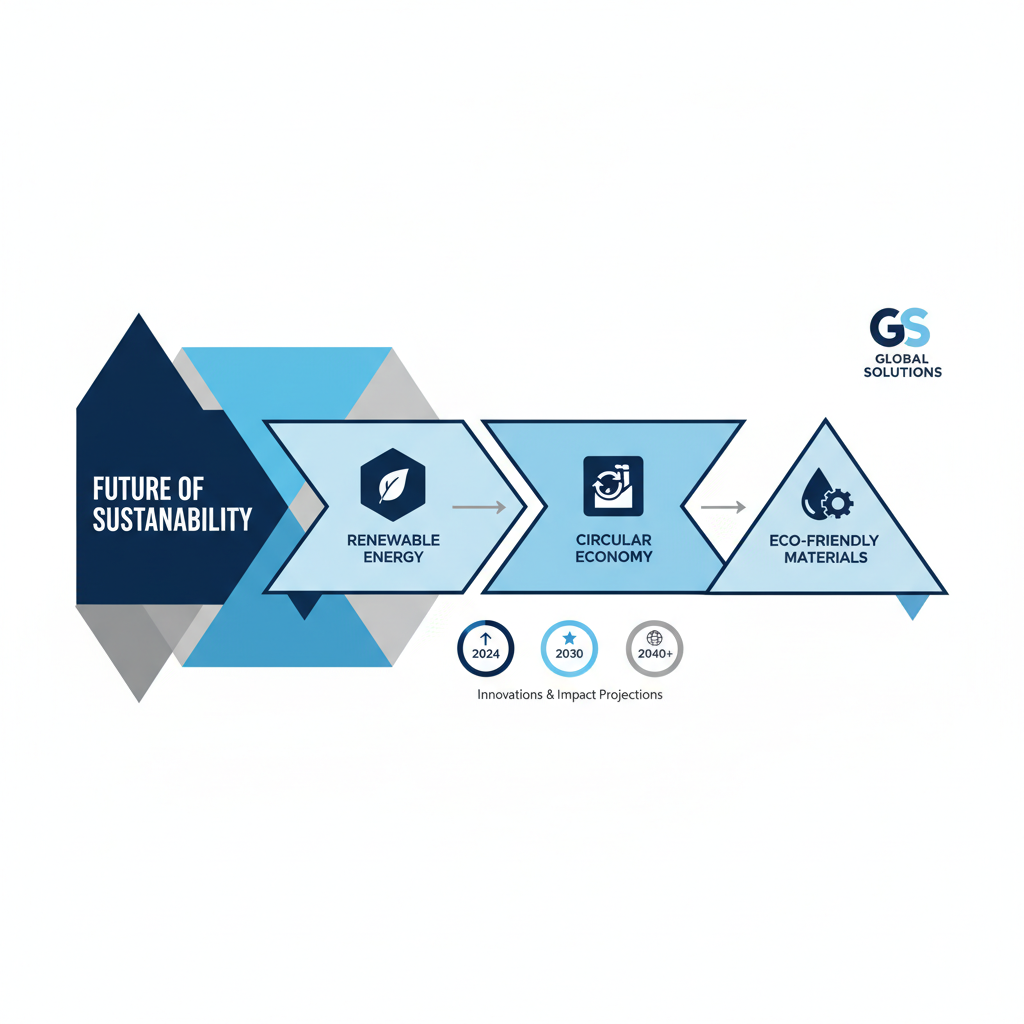 GS
GLOBAL SOLUTIONS

FUTURE OF SUSTANABILITY

RENEWABLE ENERGY

CIRCULAR ECONOMY

ECO-FRIENDLY MATERIALS

2024

2030

2040+

Innovations & Impact Projections