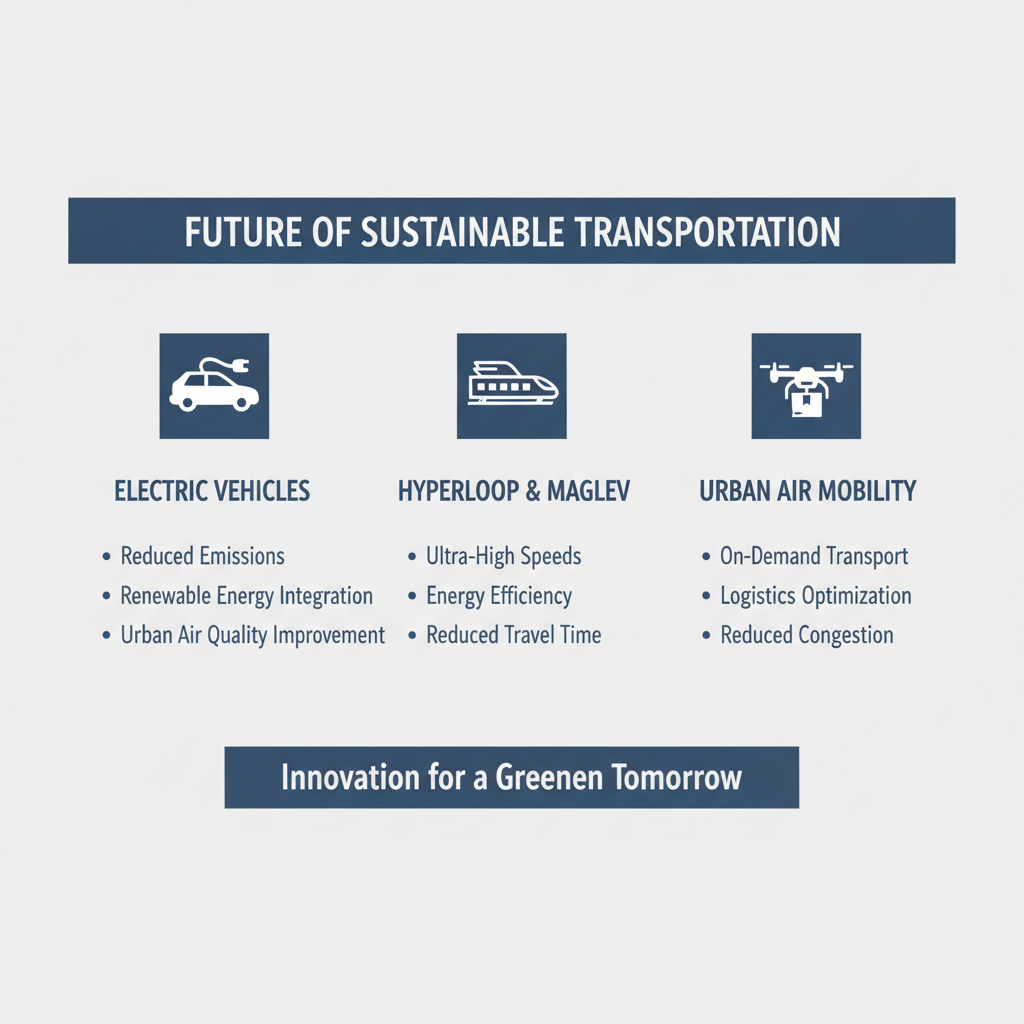 FUTURE OF SUSTAINABLE TRANSPORTATION

ELECTRIC VEHICLES

• Reduced Emissions
• Renewable Energy Integration
• Urban Air Quality Improvement

HYPERLOOP & MAGLEV

• Ultra-High Speeds
• Energy Efficiency
• Reduced Travel Time

URBAN AIR MOBILITY

• On-Demand Transport
• Logistics Optimization
• Reduced Congestion

Innovation for a Greenen Tomorrow